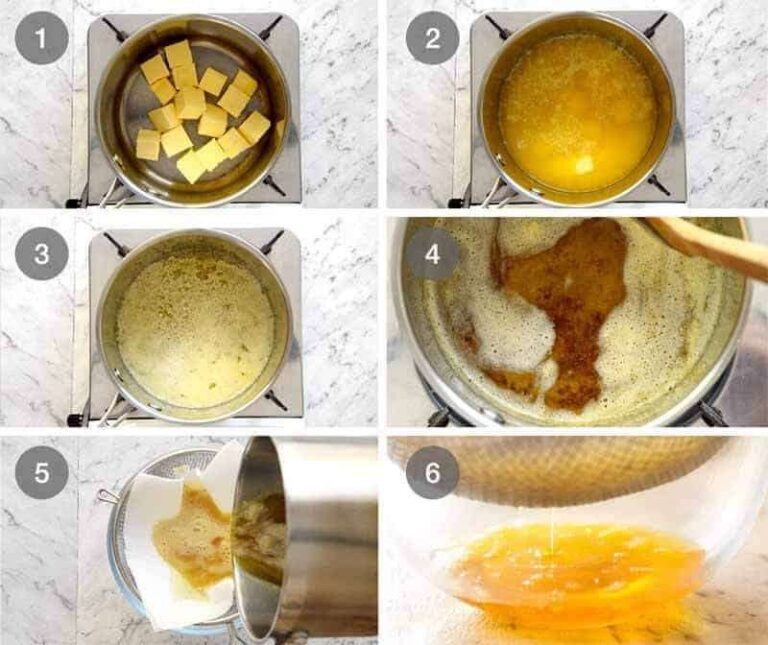 1
2
3
4
5
6