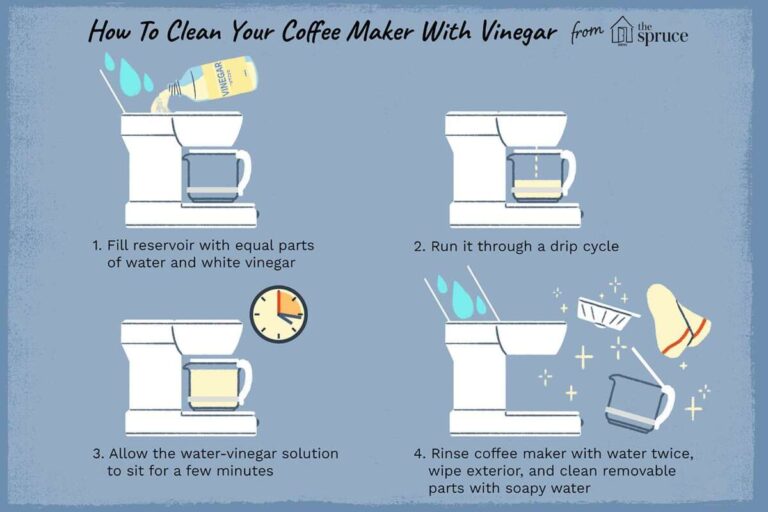 How To Clean Your Coffee Maker With Vinegar from the spruce

VINEGAR

1. Fill reservoir with equal parts of water and white vinegar

2. Run it through a drip cycle

3. Allow the water-vinegar solution to sit for a few minutes

4. Rinse coffee maker with water twice, wipe exterior, and clean removable parts with soapy water